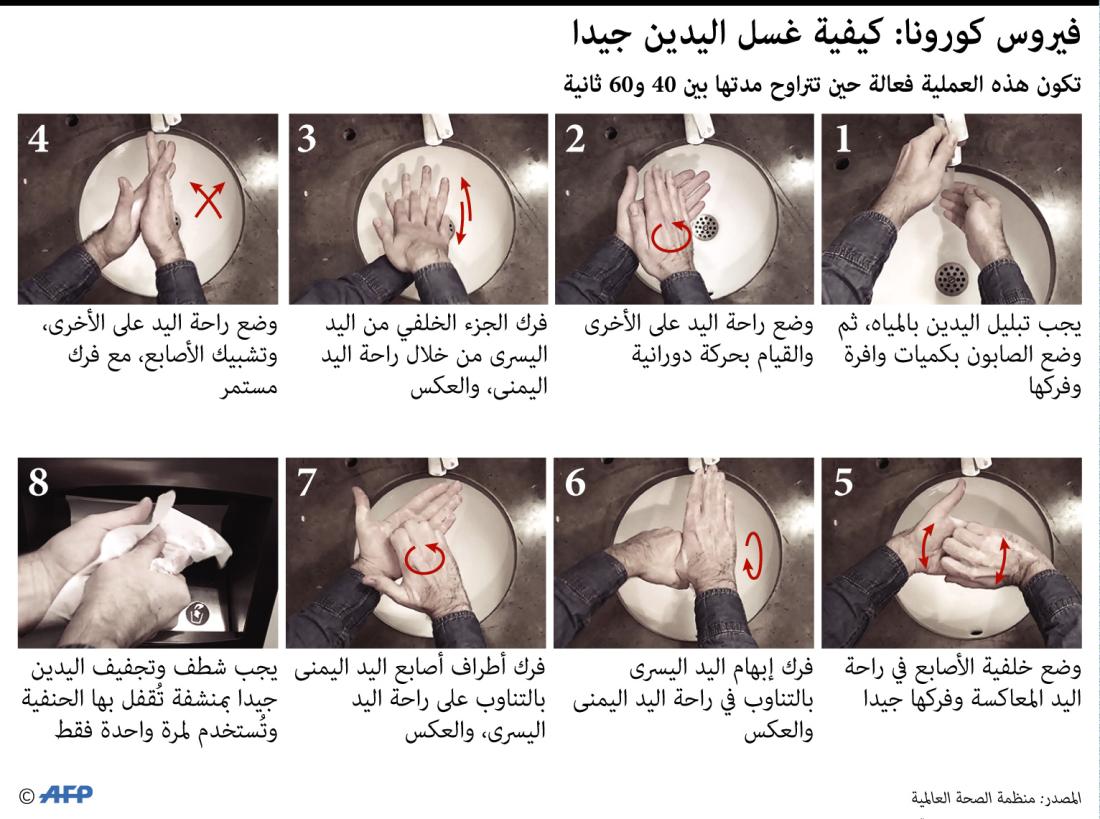 فيروس كورونا: كيفية غسل اليدين جيدا

تكون هذه العملية فعالة حين تتراوح مدتها بين 40 و60 ثانية

1

يجب تبليل اليدين بالمياه، ثم وضع الصابون بكميات وافرة وفركها

2

وضع راحة اليد على الأخرى والقيام بحركة دورانية

3

فرك الجزء الخلفي من اليد اليسرى من خلال راحة اليد اليمنى، والعكس

4

وضع راحة اليد على الأخرى، وتشبيك الأصابع، مع فرك مستمر

5

وضع خلفية الأصابع في راحة اليد المعاكسة وفركها جيدا

6

فرك إبهام اليد اليسرى بالتناوب في راحة اليد اليمنى والعكس

7

فرك أطراف أصابع اليد اليمنى بالتناوب على راحة اليد اليسرى، والعكس

8

يجب شطف وتجفيف اليدين جيدا بمنشفة تُقفل بها الحنفية وتُستخدم لمرة واحدة فقط

المصدر: منظمة الصحة العالمية

© AFP